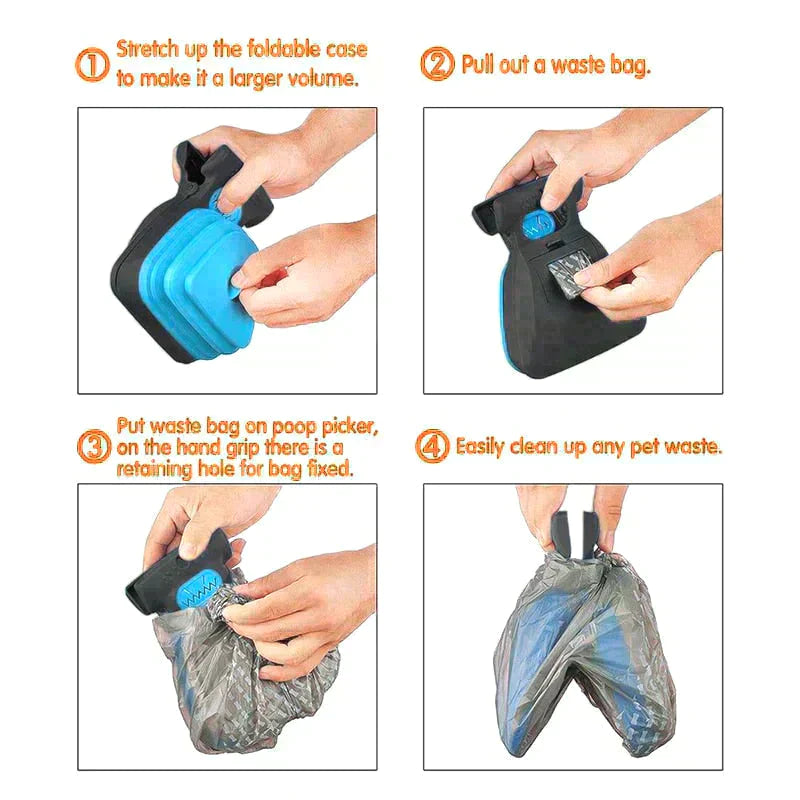 ① Stretch up the foldable case to make it a larger volume.

② Pull out a waste bag.

③ Put waste bag on poop picker, on the hand grip there is a retaining hole for bag fixed.

④ Easily clean up any pet waste.